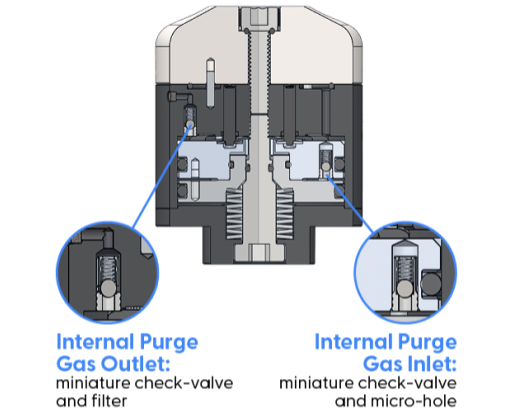 Internal Purge Gas Outlet:
miniature check-valve and filter

Internal Purge Gas Inlet:
miniature check-valve and micro-hole